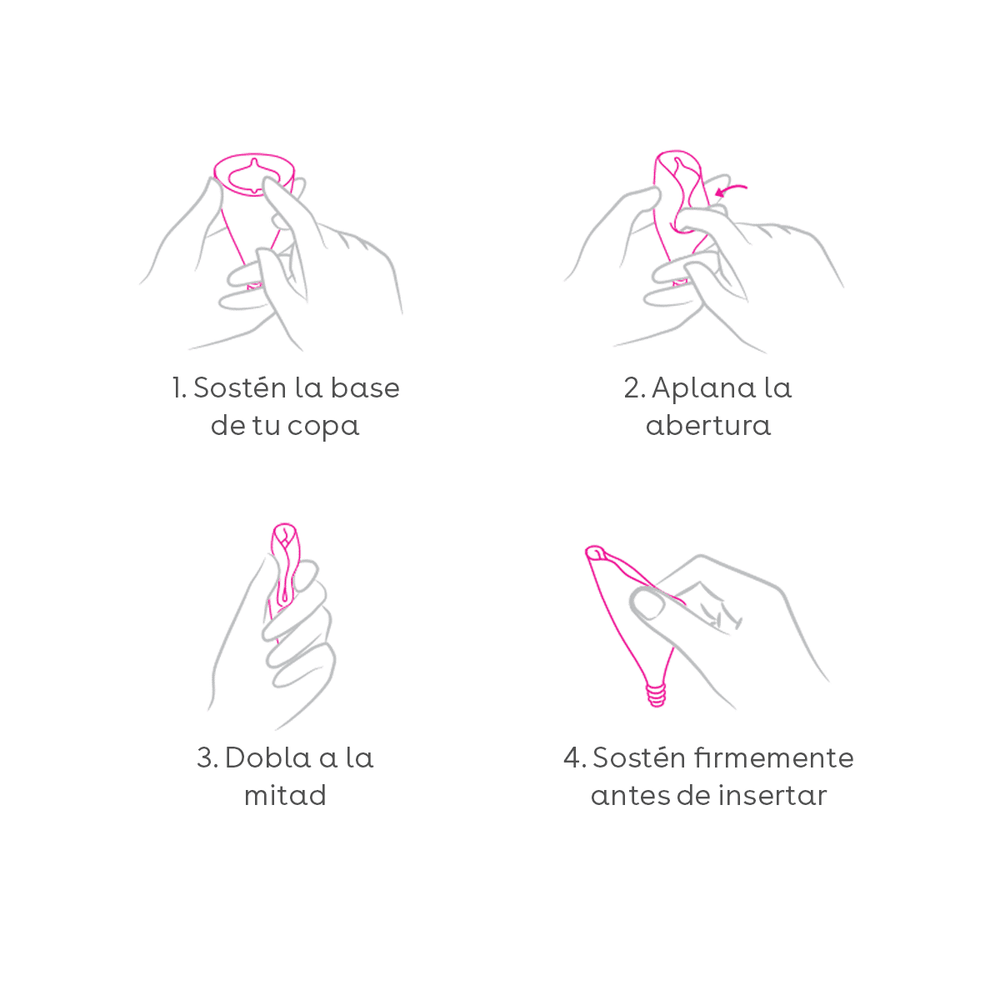 1. Sostén la base de tu copa

2. Aplana la abertura

3. Dobla a la mitad

4. Sostén firmemente antes de insertar